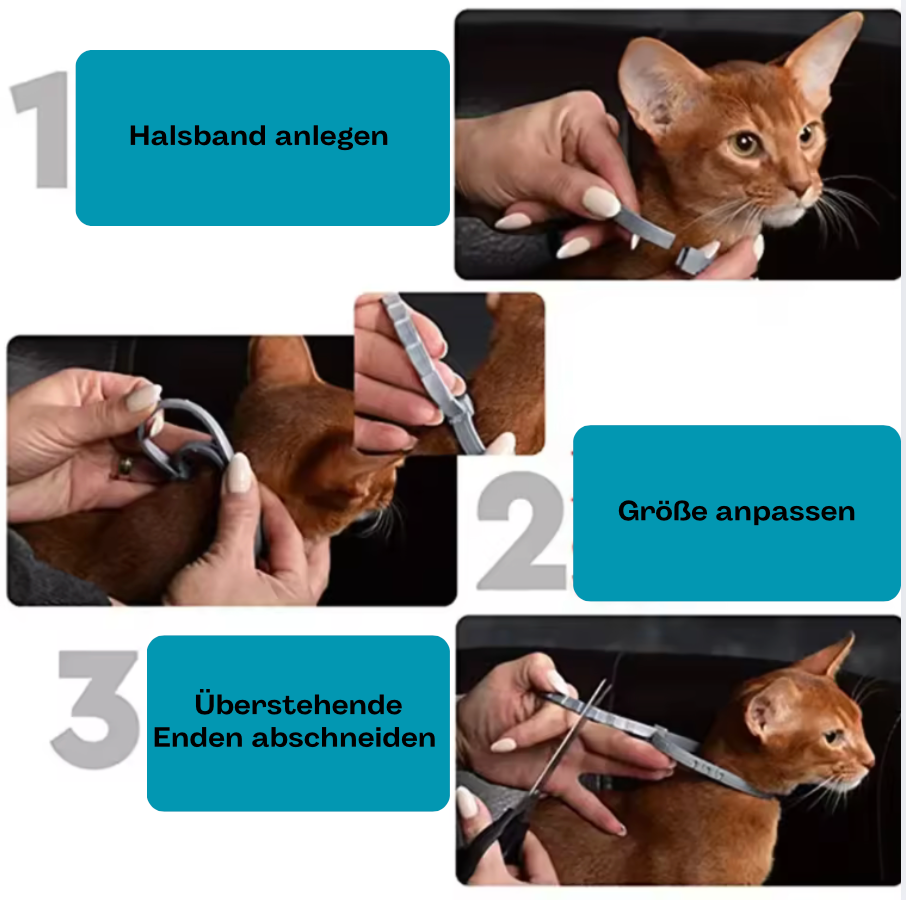 1

Halsband anlegen

2

Größe anpassen

3

Überstehende Enden abschneiden